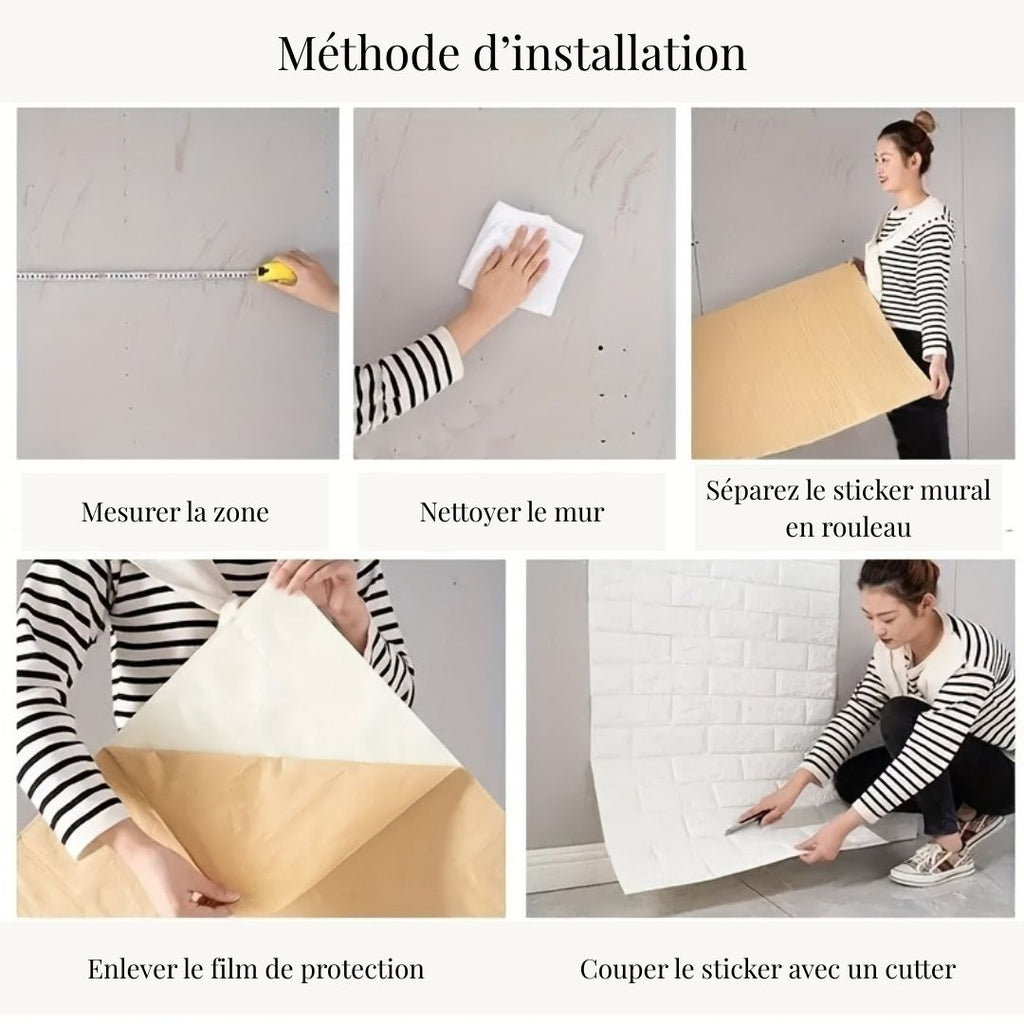 Méthode d’installation

Mesurer la zone

Nettoyer le mur

Séparez le sticker mural en rouleau

Enlever le film de protection

Couper le sticker avec un cutter